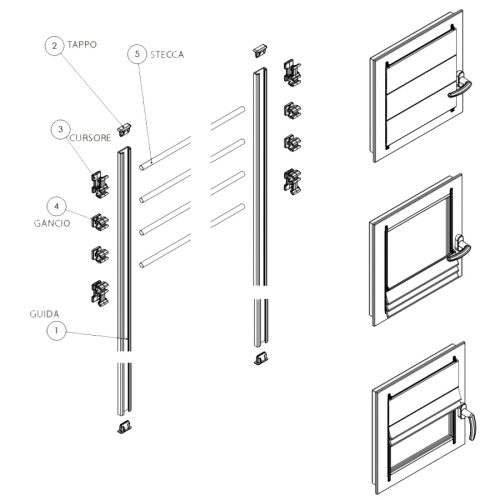 2 TAPPO

5 STECCA

3 CURSORE

4 GANCIO

GUIDA
1